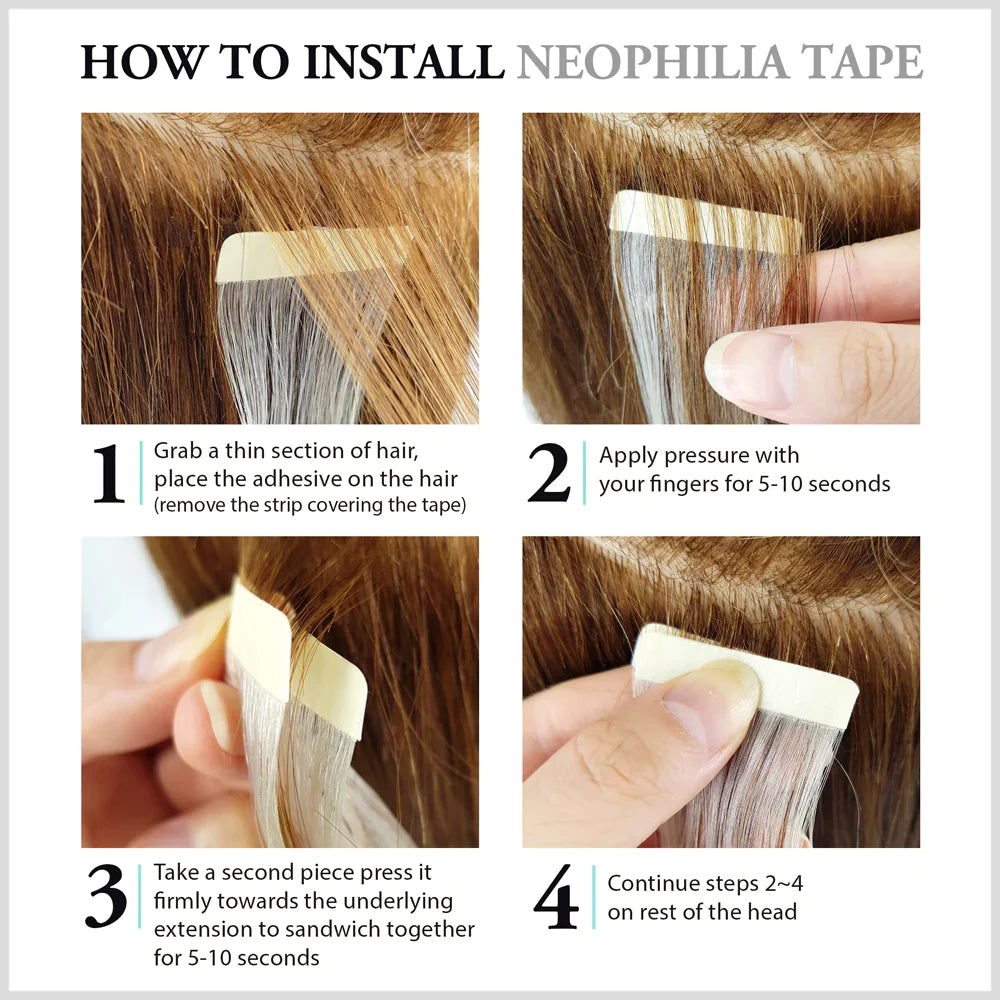 HOW TO INSTALL NEOPHILIA TAPE

1 Grab a thin section of hair, place the adhesive on the hair (remove the strip covering the tape)

2 Apply pressure with your fingers for 5-10 seconds

3 Take a second piece press it firmly towards the underlying extension to sandwich together for 5-10 seconds

4 Continue steps 2~4 on rest of the head